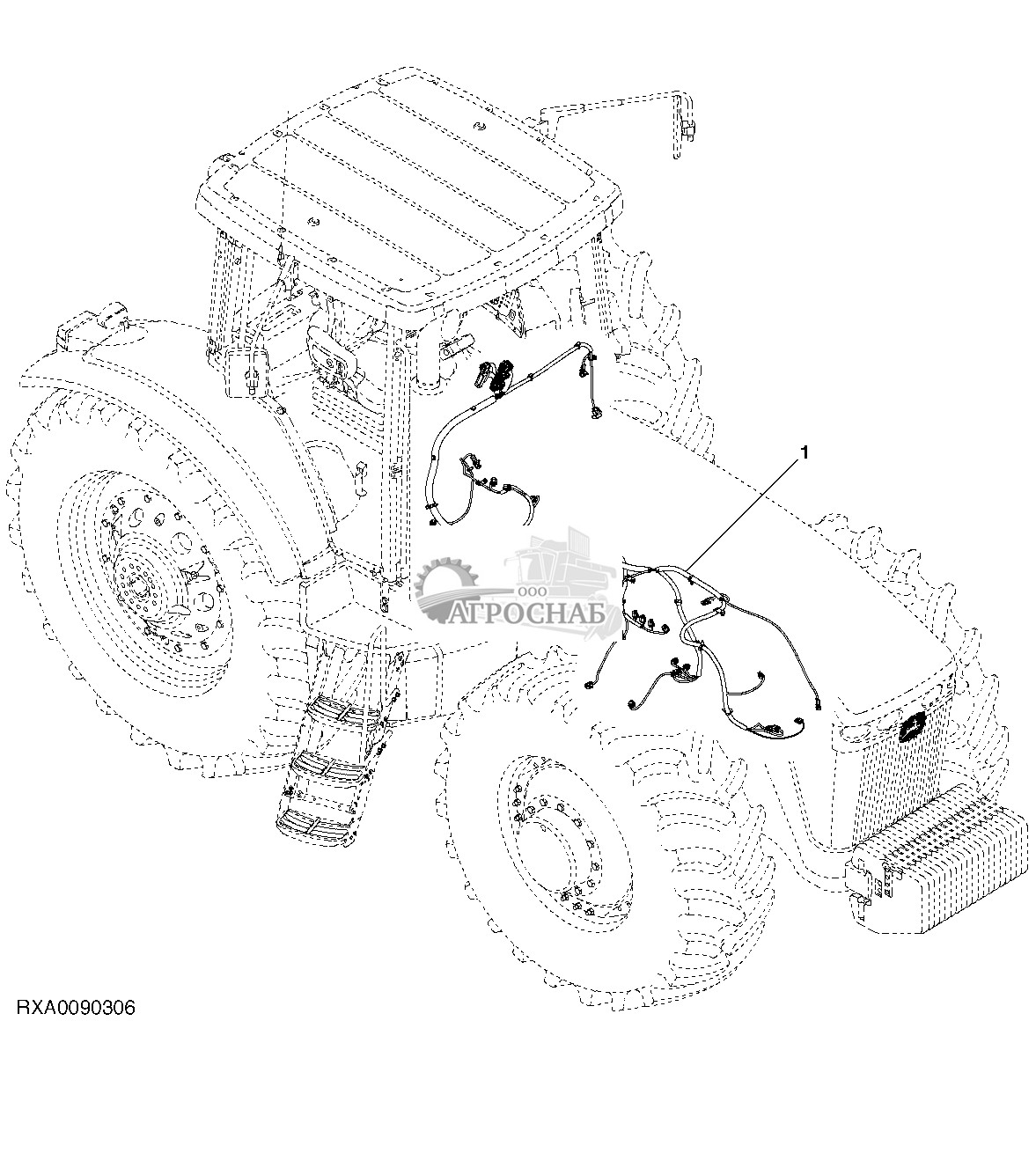 1

ООО
АГРОСНАБ

RXA0090306